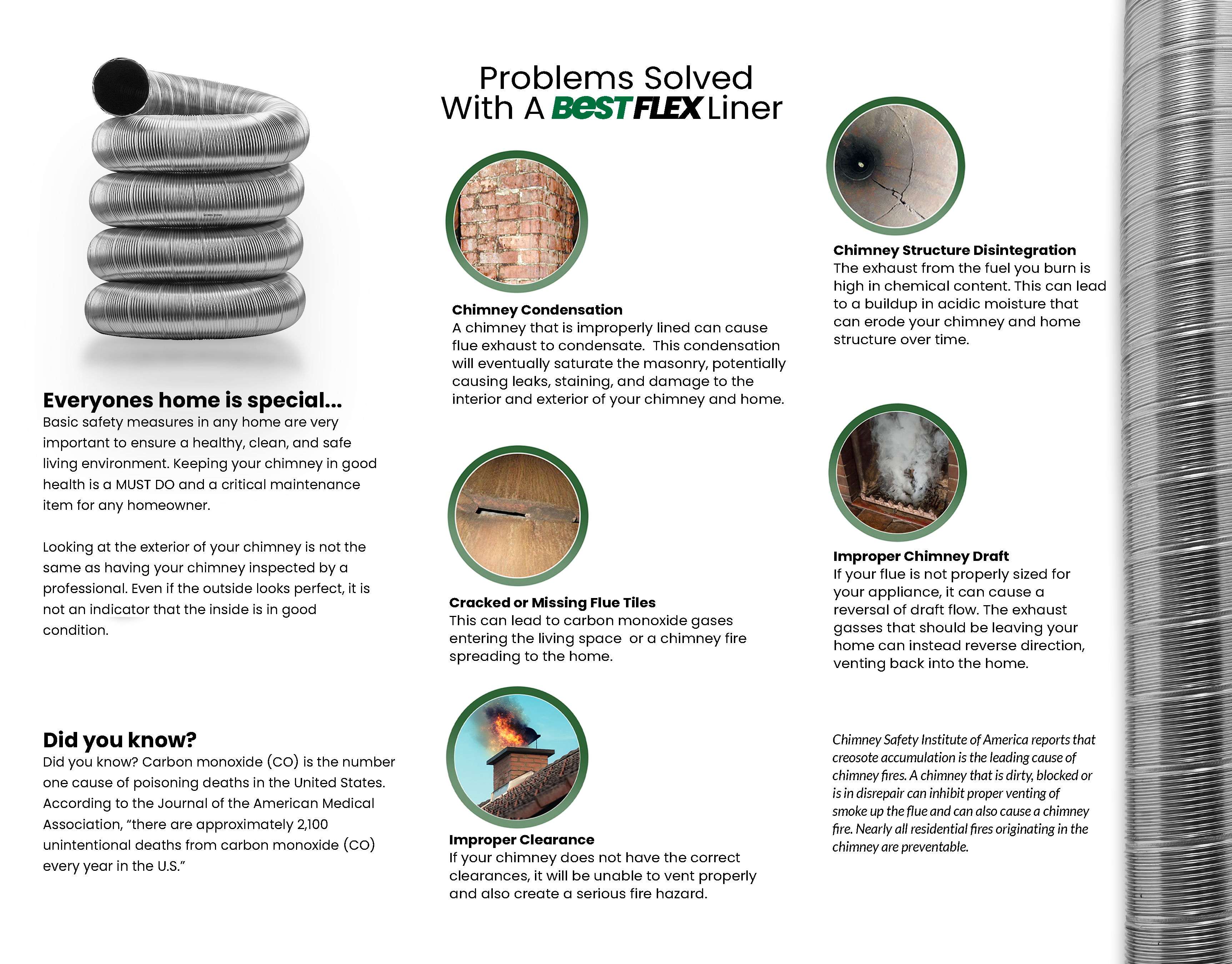 Everyones home is special...
Basic safety measures in any home are very important to ensure a healthy, clean, and safe living environment. Keeping your chimney in good health is a MUST DO and a critical maintenance item for any homeowner.

Looking at the exterior of your chimney is not the same as having your chimney inspected by a professional. Even if the outside looks perfect, it is not an indicator that the inside is in good condition.

Did you know?
Did you know? Carbon monoxide (CO) is the number one cause of poisoning deaths in the United States. According to the Journal of the American Medical Association, "there are approximately 2,100 unintentional deaths from carbon monoxide (CO) every year in the U.S."

Problems Solved With A BESTFLEX Liner

Chimney Condensation
A chimney that is improperly lined can cause flue exhaust to condensate. This condensation will eventually saturate the masonry, potentially causing leaks, staining, and damage to the interior and exterior of your chimney and home.

Cracked or Missing Flue Tiles
This can lead to carbon monoxide gases entering the living space or a chimney fire spreading to the home.

Improper Clearance
If your chimney does not have the correct clearances, it will be unable to vent properly and also create a serious fire hazard.

Chimney Structure Disintegration
The exhaust from the fuel you burn is high in chemical content. This can lead to a buildup in acidic moisture that can erode your chimney and home structure over time.

Improper Chimney Draft
If your flue is not properly sized for your appliance, it can cause a reversal of draft flow. The exhaust gasses that should be leaving your home can instead reverse direction, venting back into the home.

Chimney Safety Institute of America reports that creosote accumulation is the leading cause of chimney fires. A chimney that is dirty, blocked or is in disrepair can inhibit proper venting of smoke up the flue and can also cause a chimney fire. Nearly all residential fires originating in the chimney are preventable.