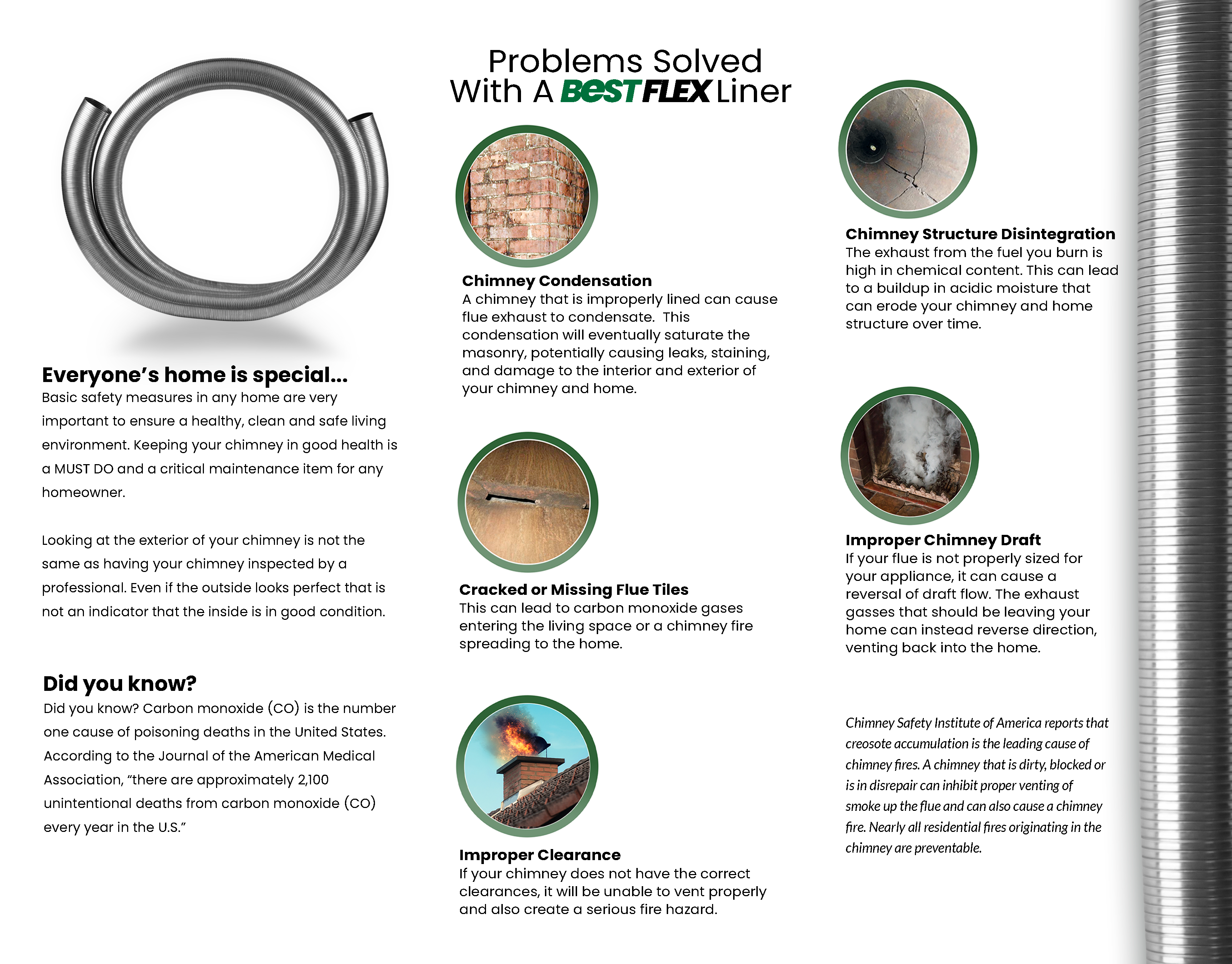 Everyone's home is special...
Basic safety measures in any home are very important to ensure a healthy, clean and safe living environment. Keeping your chimney in good health is a MUST DO and a critical maintenance item for any homeowner.

Looking at the exterior of your chimney is not the same as having your chimney inspected by a professional. Even if the outside looks perfect that is not an indicator that the inside is in good condition.

Did you know?
Did you know? Carbon monoxide (CO) is the number one cause of poisoning deaths in the United States. According to the Journal of the American Medical Association, "there are approximately 2,100 unintentional deaths from carbon monoxide (CO) every year in the U.S."

Problems Solved With A BESTFLEX Liner

Chimney Condensation
A chimney that is improperly lined can cause flue exhaust to condensate. This condensation will eventually saturate the masonry, potentially causing leaks, staining, and damage to the interior and exterior of your chimney and home.

Cracked or Missing Flue Tiles
This can lead to carbon monoxide gases entering the living space or a chimney fire spreading to the home.

Improper Clearance
If your chimney does not have the correct clearances, it will be unable to vent properly and also create a serious fire hazard.

Chimney Structure Disintegration
The exhaust from the fuel you burn is high in chemical content. This can lead to a buildup in acidic moisture that can erode your chimney and home structure over time.

Improper Chimney Draft
If your flue is not properly sized for your appliance, it can cause a reversal of draft flow. The exhaust gasses that should be leaving your home can instead reverse direction, venting back into the home.

Chimney Safety Institute of America reports that creosote accumulation is the leading cause of chimney fires. A chimney that is dirty, blocked or is in disrepair can inhibit proper venting of smoke up the flue and can also cause a chimney fire. Nearly all residential fires originating in the chimney are preventable.